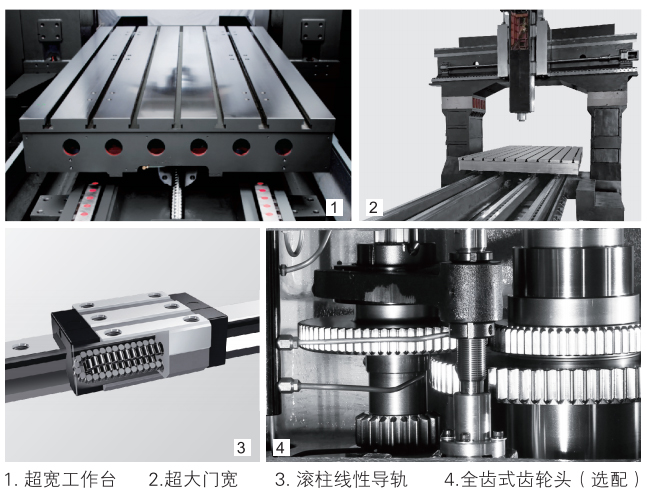 1

2

3

4

1. 超宽工作台　2.超大门宽　3. 滚柱线性导轨　4.全齿式齿轮头（选配）